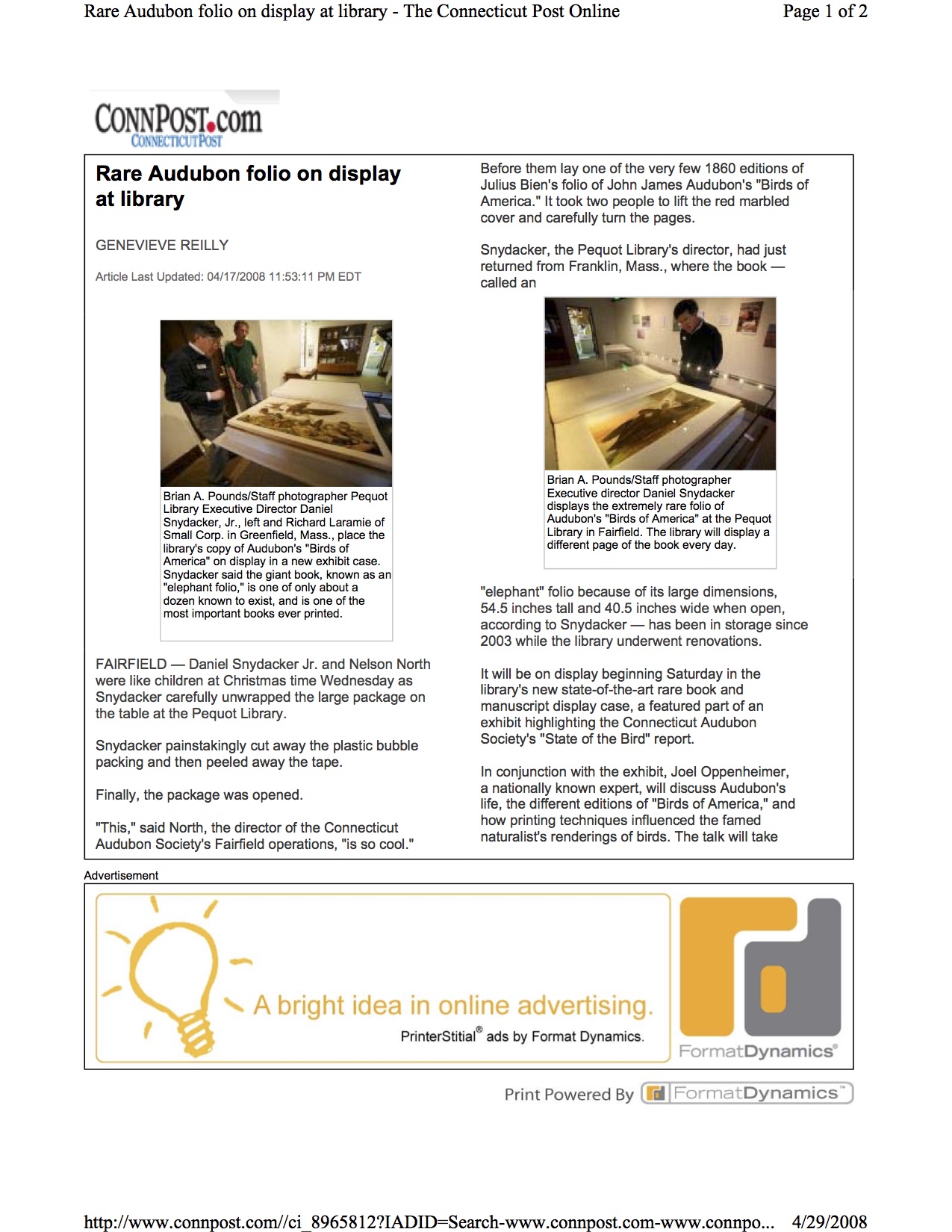 Rare Audubon folio on display at library - The Connecticut Post Online

Page 1 of 2

CONNPOST.com
CONNECTICUT POST

Rare Audubon folio on display at library

GENEVIEVE REILLY

Article Last Updated: 04/17/2008 11:53:11 PM EDT

Brian A. Pounds/Staff photographer Pequot Library Executive Director Daniel Snydacker, Jr., left and Richard Laramie of Small Corp. in Greenfield, Mass., place the library's copy of Audubon's "Birds of America" on display in a new exhibit case. Snydacker said the giant book, known as an "elephant folio," is one of only about a dozen known to exist, and is one of the most important books ever printed.

FAIRFIELD — Daniel Snydacker Jr. and Nelson North were like children at Christmas time Wednesday as Snydacker carefully unwrapped the large package on the table at the Pequot Library.

Snydacker painstakingly cut away the plastic bubble packing and then peeled away the tape.

Finally, the package was opened.

"This," said North, the director of the Connecticut Audubon Society's Fairfield operations, "is so cool."

Before them lay one of the very few 1860 editions of Julius Bien's folio of John James Audubon's "Birds of America." It took two people to lift the red marbled cover and carefully turn the pages.

Snydacker, the Pequot Library's director, had just returned from Franklin, Mass., where the book — called an

Brian A. Pounds/Staff photographer Executive director Daniel Snydacker displays the extremely rare folio of Audubon's "Birds of America" at the Pequot Library in Fairfield. The library will display a different page of the book every day.

"elephant" folio because of its large dimensions, 54.5 inches tall and 40.5 inches wide when open, according to Snydacker — has been in storage since 2003 while the library underwent renovations.

It will be on display beginning Saturday in the library's new state-of-the-art rare book and manuscript display case, a featured part of an exhibit highlighting the Connecticut Audubon Society's "State of the Bird" report.

In conjunction with the exhibit, Joel Oppenheimer, a nationally known expert, will discuss Audubon's life, the different editions of "Birds of America," and how printing techniques influenced the famed naturalist's renderings of birds. The talk will take

Advertisement

A bright idea in online advertising.
PrinterStitial® ads by Format Dynamics.

FormatDynamics®

Print Powered By FormatDynamics™

http://www.connpost.com//ci_8965812?IADID=Search-www.connpost.com-www.connpo... 4/29/2008